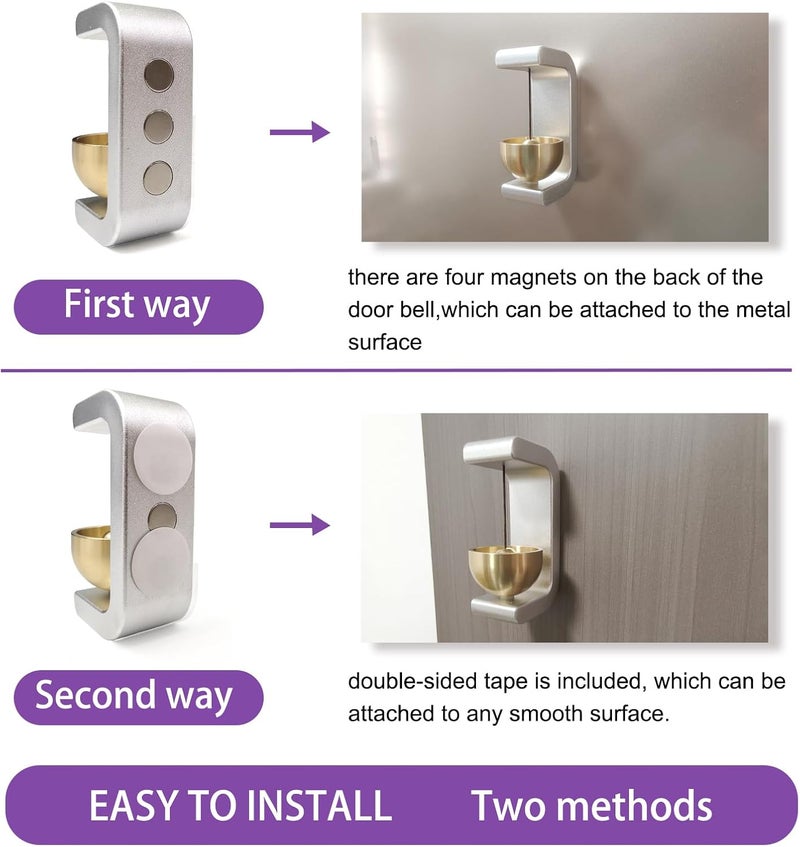 First way

there are four magnets on the back of the door bell,which can be attached to the metal surface

Second way

double-sided tape is included, which can be attached to any smooth surface.

EASY TO INSTALL Two methods